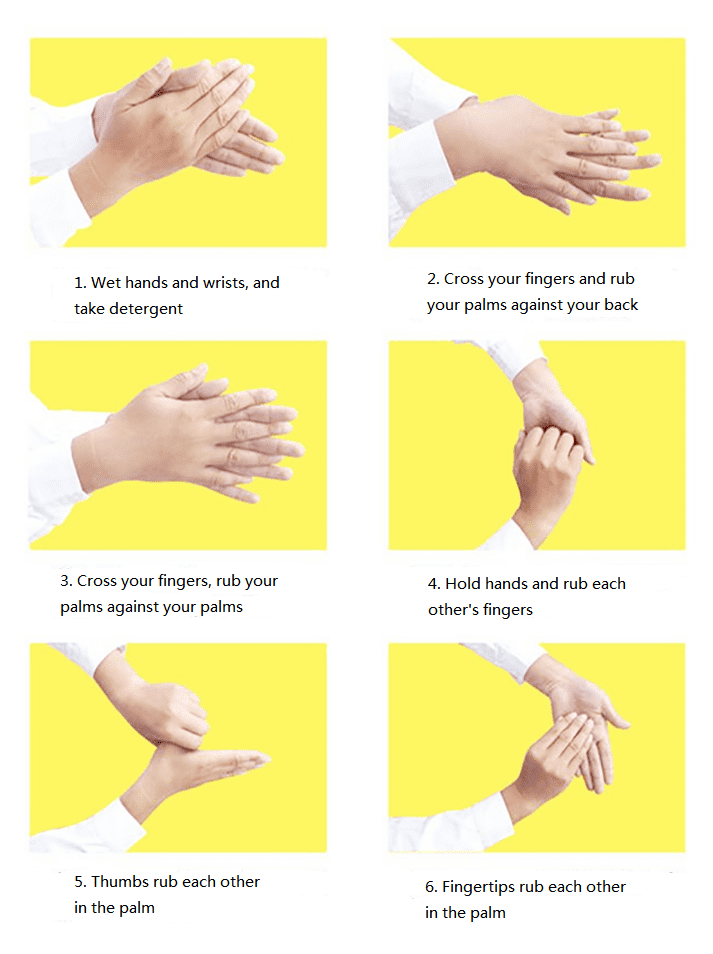 1. Wet hands and wrists, and take detergent

2. Cross your fingers and rub your palms against your back

3. Cross your fingers, rub your palms against your palms

4. Hold hands and rub each other's fingers

5. Thumbs rub each other in the palm

6. Fingertips rub each other in the palm