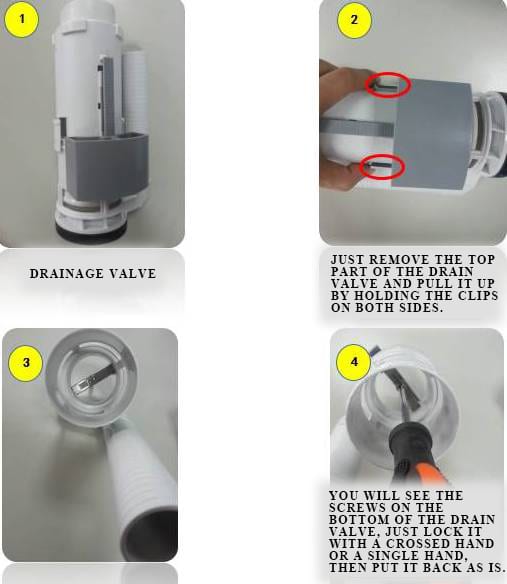 1

DRAINAGE VALVE

2

JUST REMOVE THE TOP PART OF THE DRAIN VALVE AND PULL IT UP BY HOLDING THE CLIPS ON BOTH SIDES.

3

4

YOU WILL SEE THE SCREWS ON THE BOTTOM OF THE DRAIN VALVE, JUST LOCK IT WITH A CROSSED HAND OR A SINGLE HAND, THEN PUT IT BACK AS IS.