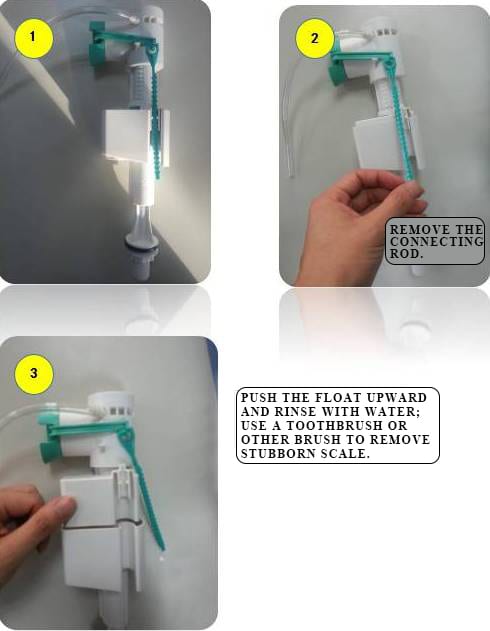 1

2

REMOVE THE CONNECTING ROD.

3

PUSH THE FLOAT UPWARD AND RINSE WITH WATER; USE A TOOTHBRUSH OR OTHER BRUSH TO REMOVE STUBBORN SCALE.